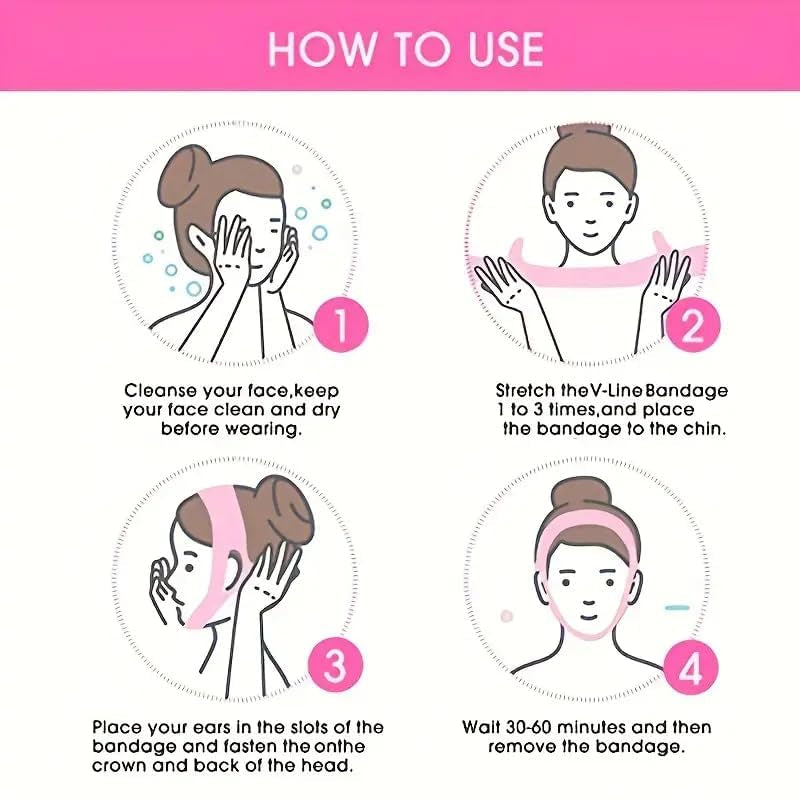 HOW TO USE

1

Cleanse your face,keep your face clean and dry before wearing.

2

Stretch theV-Line Bandage 1 to 3 times,and place the bandage to the chin.

3

Place your ears in the slots of the bandage and fasten the onthe crown and back of the head.

4

Wait 30-60 minutes and then remove the bandage.