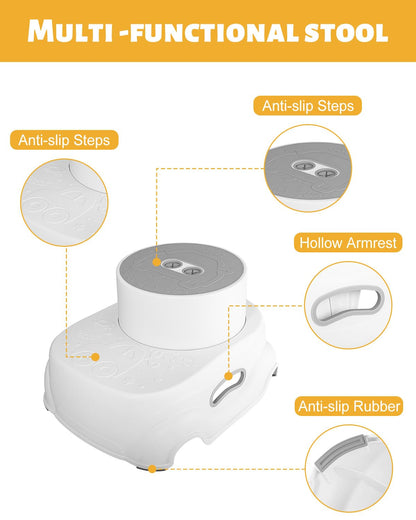 MULTI -FUNCTIONAL STOOL

Anti-slip Steps

Anti-slip Steps

Hollow Armrest

Anti-slip Rubber